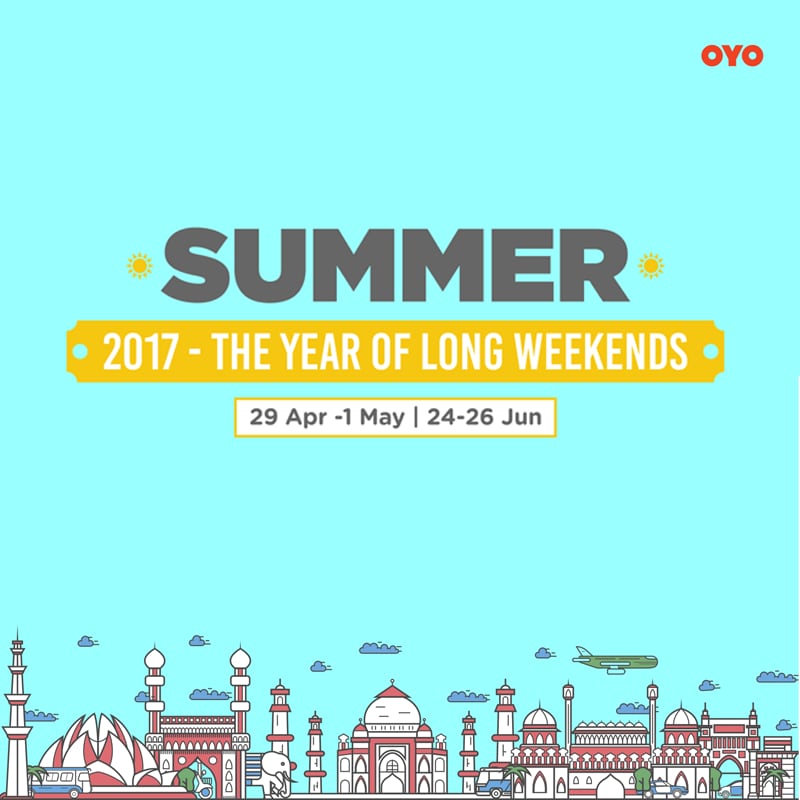 OYO

SUMMER

2017 - THE YEAR OF LONG WEEKENDS

29 Apr -1 May | 24-26 Jun